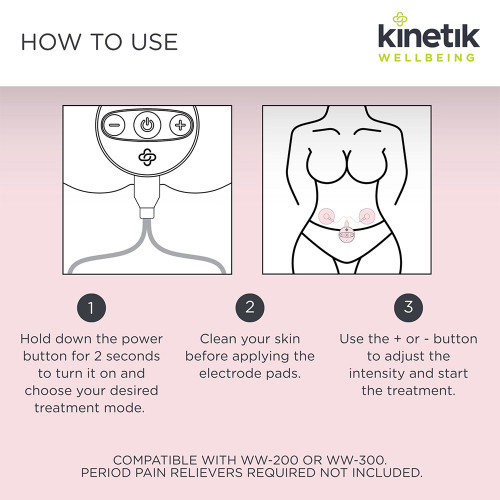 HOW TO USE

kinetik
WELLBEING

1
Hold down the power button for 2 seconds to turn it on and choose your desired treatment mode.

2
Clean your skin before applying the electrode pads.

3
Use the + or - button to adjust the intensity and start the treatment.

COMPATIBLE WITH WW-200 OR WW-300.
PERIOD PAIN RELIEVERS REQUIRED NOT INCLUDED.