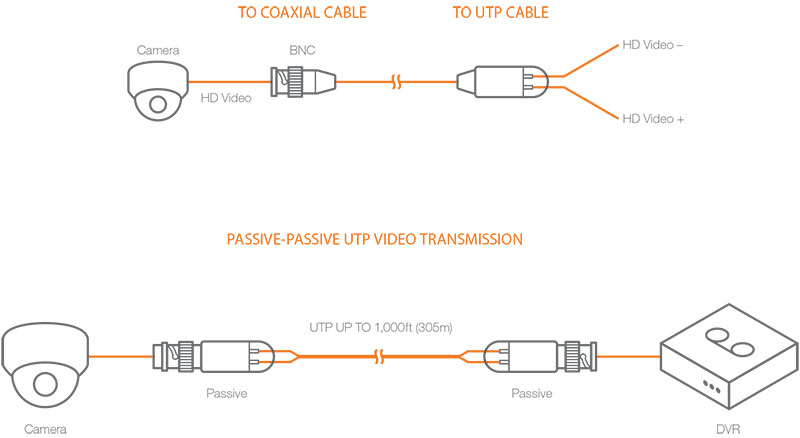 TO COAXIAL CABLE

TO UTP CABLE

Camera

BNC

HD Video

HD Video –

HD Video +

PASSIVE-PASSIVE UTP VIDEO TRANSMISSION

UTP UP TO 1,000ft (305m)

Passive

Passive

Camera

DVR