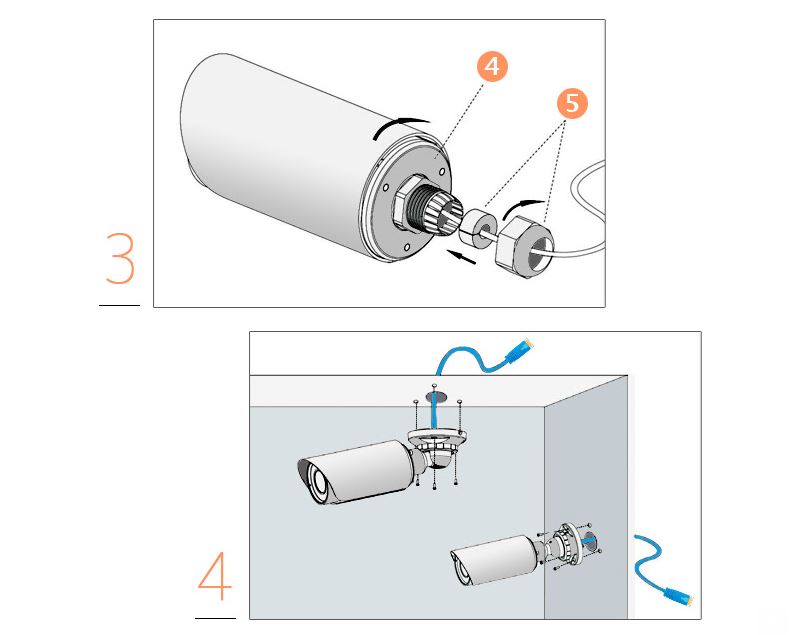 4

5

3

4