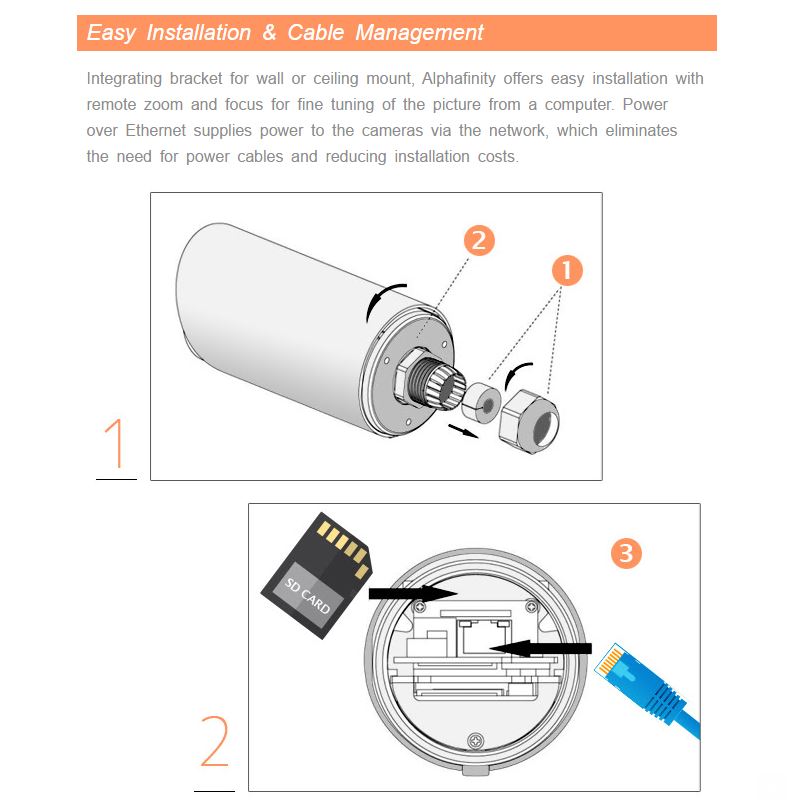 Easy Installation & Cable Management

Integrating bracket for wall or ceiling mount, Alphafinity offers easy installation with remote zoom and focus for fine tuning of the picture from a computer. Power over Ethernet supplies power to the cameras via the network, which eliminates the need for power cables and reducing installation costs.

2

1

1

SD CARD

3

2