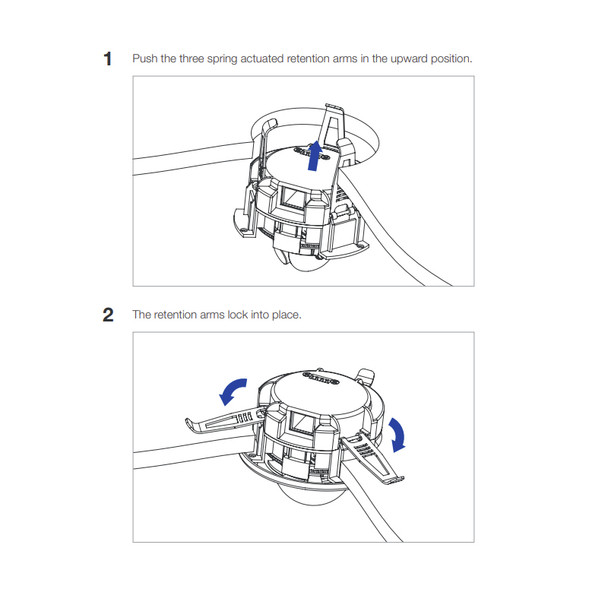 1 Push the three spring actuated retention arms in the upward position.

2 The retention arms lock into place.