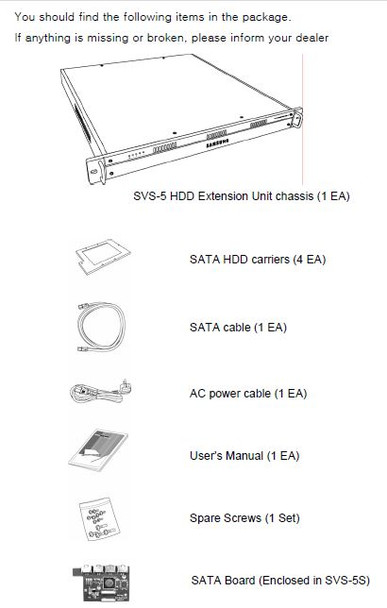 You should find the following items in the package.
If anything is missing or broken, please inform your dealer

SAMSUNG

SVS-5 HDD Extension Unit chassis (1 EA)

SATA HDD carriers (4 EA)

SATA cable (1 EA)

AC power cable (1 EA)

User's Manual (1 EA)

Spare Screws (1 Set)

SATA Board (Enclosed in SVS-5S)