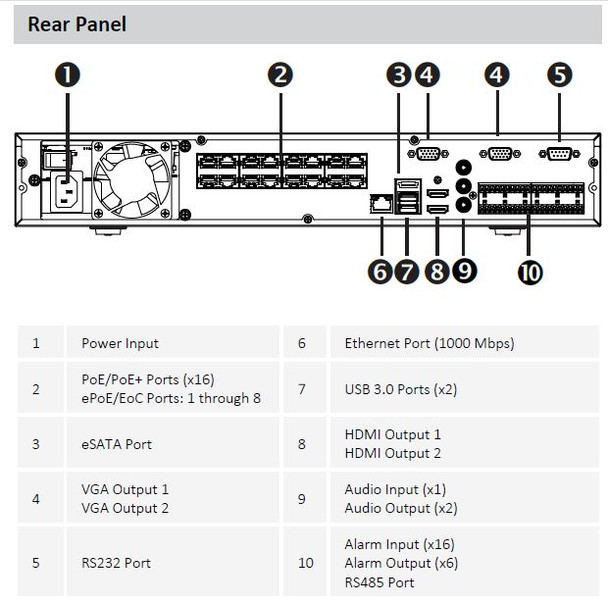 Rear Panel

1 2 3 4 4 5

6 7 8 9 10

| 1 | Power Input | 6 | Ethernet Port (1000 Mbps) |
|---|---|---|---|
| 2 | PoE/PoE+ Ports (x16) ePoE/EoC Ports: 1 through 8 | 7 | USB 3.0 Ports (x2) |
| 3 | eSATA Port | 8 | HDMI Output 1 HDMI Output 2 |
| 4 | VGA Output 1 VGA Output 2 | 9 | Audio Input (x1) Audio Output (x2) |
| 5 | RS232 Port | 10 | Alarm Input (x16) Alarm Output (x6) RS485 Port |