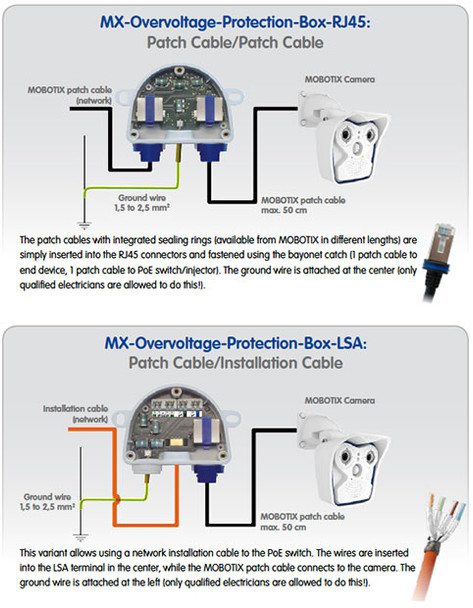 MX-Overvoltage-Protection-Box-RJ45:
Patch Cable/Patch Cable

MOBOTIX patch cable (network)

MOBOTIX Camera

Ground wire 1,5 to 2,5 mm²

MOBOTIX patch cable max. 50 cm

The patch cables with integrated sealing rings (available from MOBOTIX in different lengths) are simply inserted into the RJ45 connectors and fastened using the bayonet catch (1 patch cable to end device, 1 patch cable to PoE switch/injector). The ground wire is attached at the center (only qualified electricians are allowed to do this!).

MX-Overvoltage-Protection-Box-LSA:
Patch Cable/Installation Cable

Installation cable (network)

MOBOTIX Camera

Ground wire 1,5 to 2,5 mm²

MOBOTIX patch cable max. 50 cm

This variant allows using a network installation cable to the PoE switch. The wires are inserted into the LSA terminal in the center, while the MOBOTIX patch cable connects to the camera. The ground wire is attached at the left (only qualified electricians are allowed to do this!).