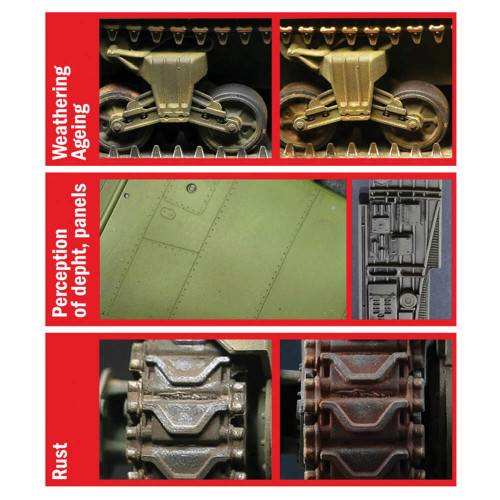 Weathering
Ageing

Perception
of depht, panels

Rust