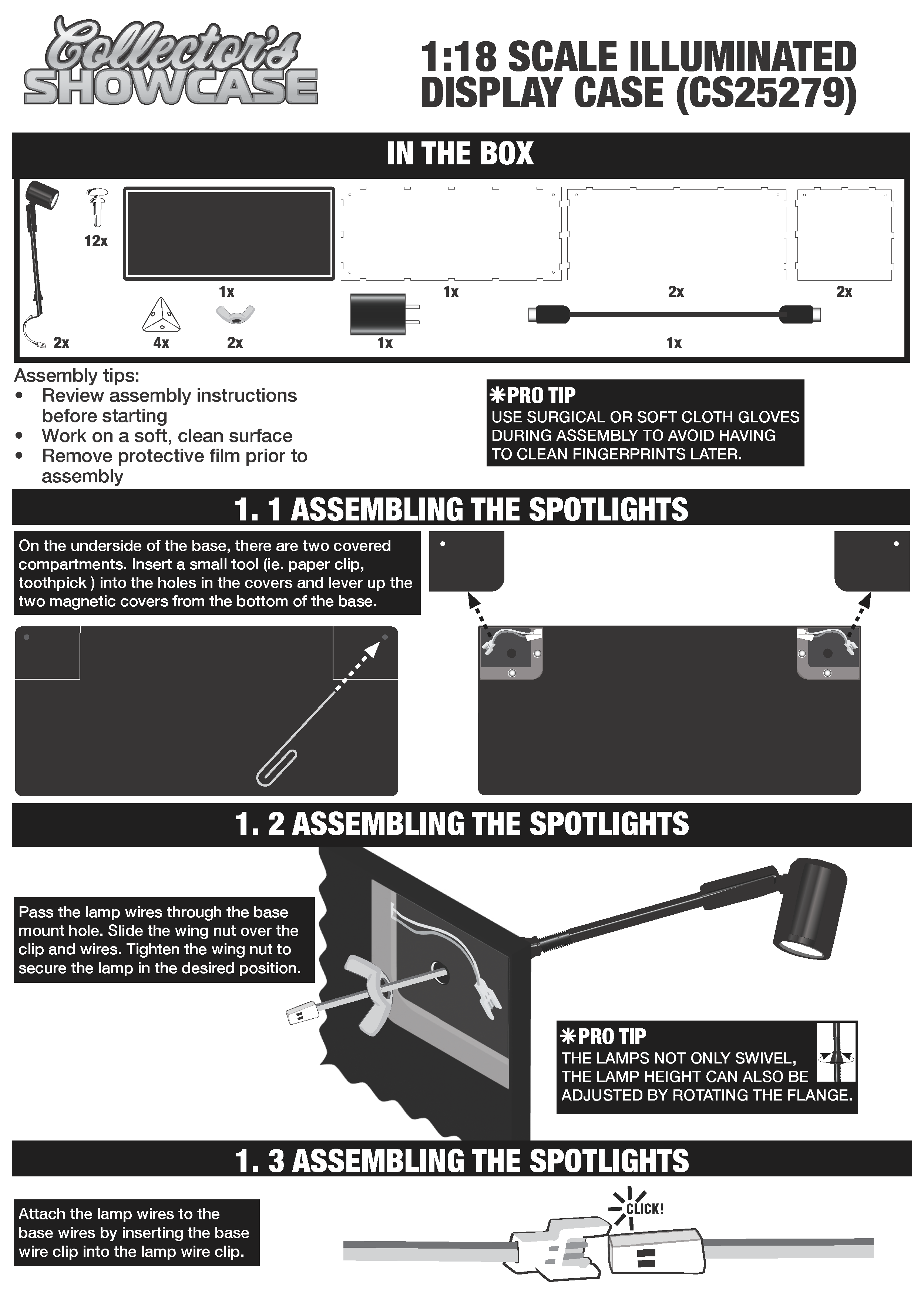 Collector's SHOWCASE

1:18 SCALE ILLUMINATED DISPLAY CASE (CS25279)

IN THE BOX

12x

1x

1x

2x

2x

2x

4x

2x

1x

1x

Assembly tips:
• Review assembly instructions before starting
• Work on a soft, clean surface
• Remove protective film prior to assembly

✱PRO TIP
USE SURGICAL OR SOFT CLOTH GLOVES DURING ASSEMBLY TO AVOID HAVING TO CLEAN FINGERPRINTS LATER.

1. 1 ASSEMBLING THE SPOTLIGHTS

On the underside of the base, there are two covered compartments. Insert a small tool (ie. paper clip, toothpick ) into the holes in the covers and lever up the two magnetic covers from the bottom of the base.

1. 2 ASSEMBLING THE SPOTLIGHTS

Pass the lamp wires through the base mount hole. Slide the wing nut over the clip and wires. Tighten the wing nut to secure the lamp in the desired position.

✱PRO TIP
THE LAMPS NOT ONLY SWIVEL, THE LAMP HEIGHT CAN ALSO BE ADJUSTED BY ROTATING THE FLANGE.

1. 3 ASSEMBLING THE SPOTLIGHTS

Attach the lamp wires to the base wires by inserting the base wire clip into the lamp wire clip.

CLICK!