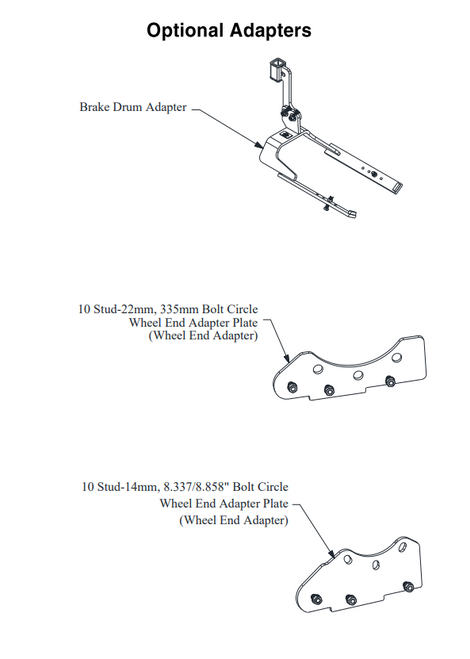 Optional Adapters

Brake Drum Adapter

10 Stud-22mm, 335mm Bolt Circle
Wheel End Adapter Plate
(Wheel End Adapter)

10 Stud-14mm, 8.337/8.858" Bolt Circle
Wheel End Adapter Plate
(Wheel End Adapter)