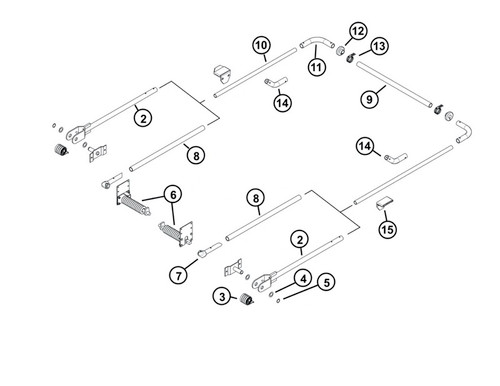 10
12
13
11
14
9
2
8
14
6
8
15
2
7
4
5
3