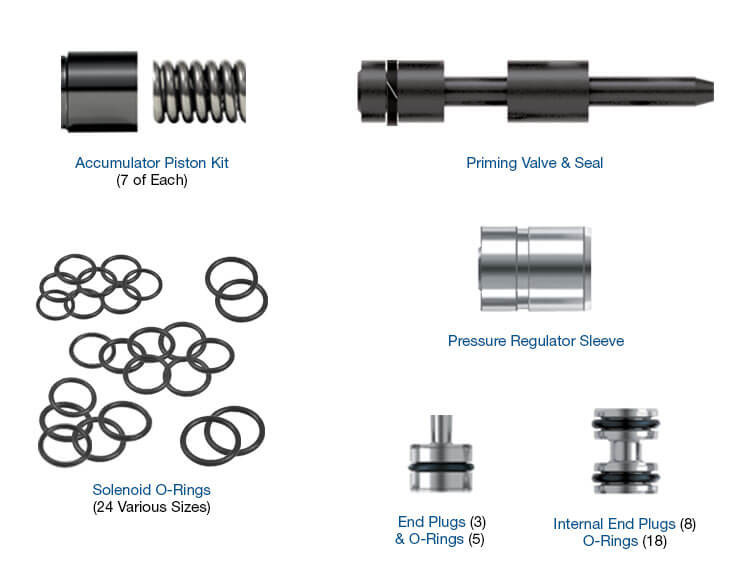 Accumulator Piston Kit
(7 of Each)

Priming Valve & Seal

Pressure Regulator Sleeve

Solenoid O-Rings
(24 Various Sizes)

End Plugs (3)
& O-Rings (5)

Internal End Plugs (8)
O-Rings (18)