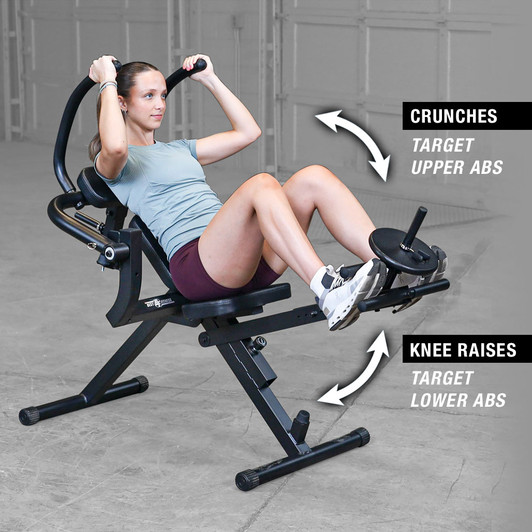 CRUNCHES
TARGET UPPER ABS

KNEE RAISES
TARGET LOWER ABS