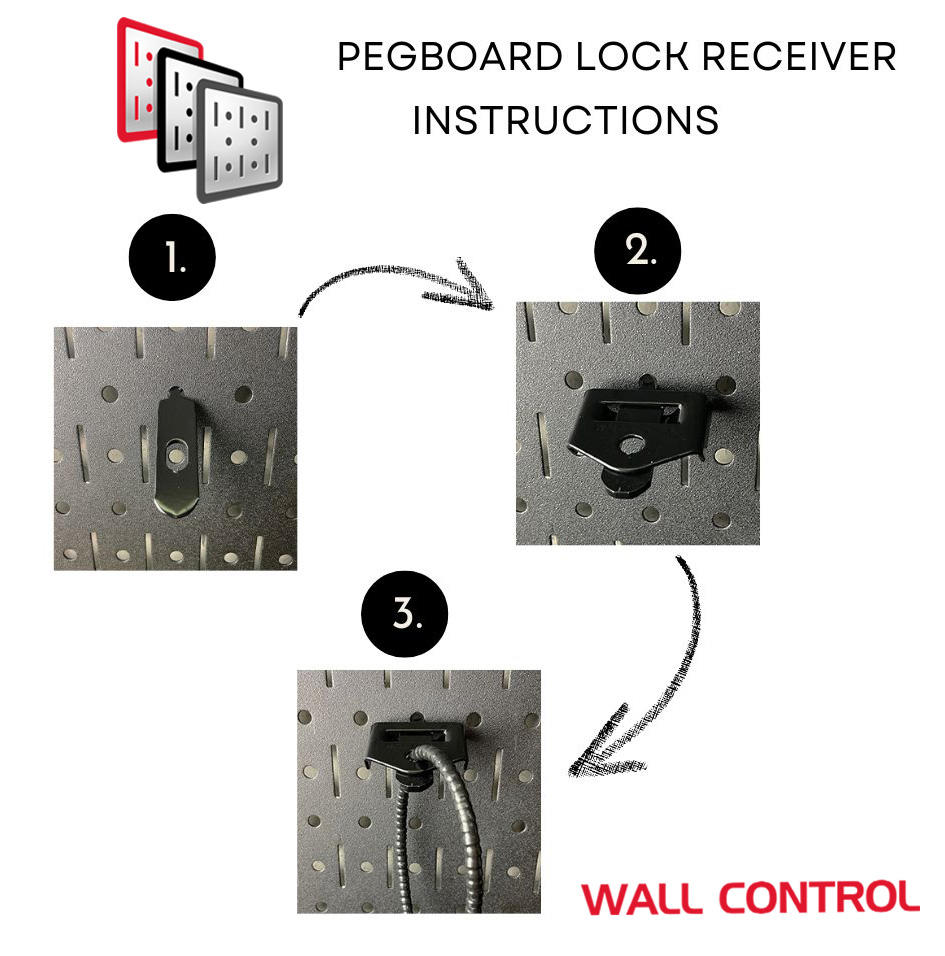 PEGBOARD LOCK RECEIVER INSTRUCTIONS

1.

2.

3.

WALL CONTROL