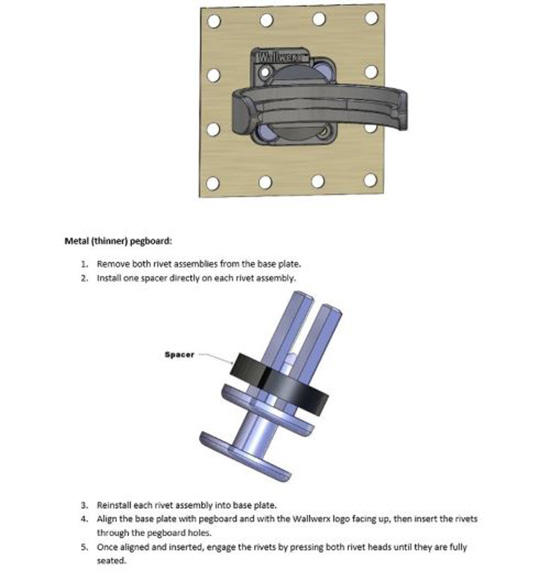 Wallwerx

Metal (thinner) pegboard:

1. Remove both rivet assemblies from the base plate.
2. Install one spacer directly on each rivet assembly.

Spacer

3. Reinstall each rivet assembly into base plate.
4. Align the base plate with pegboard and with the Wallwerx logo facing up, then insert the rivets through the pegboard holes.
5. Once aligned and inserted, engage the rivets by pressing both rivet heads until they are fully seated.