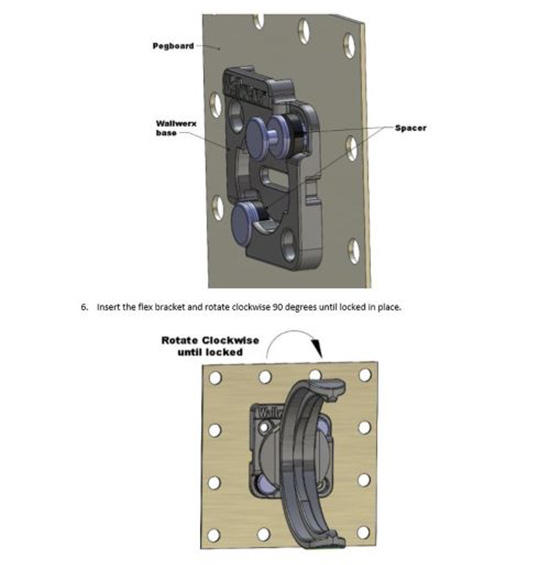 Pegboard

Wallwerx base

Spacer

6. Insert the flex bracket and rotate clockwise 90 degrees until locked in place.

Rotate Clockwise until locked