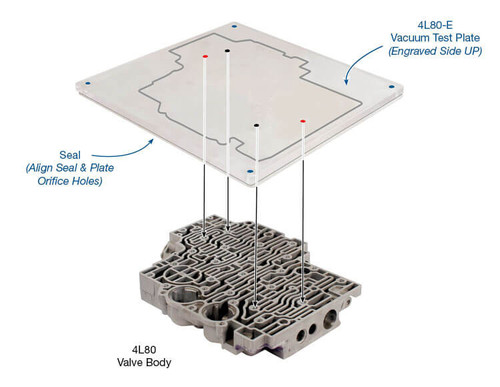 4L80-E
Vacuum Test Plate
(Engraved Side UP)

Seal
(Align Seal & Plate Orifice Holes)

4L80
Valve Body