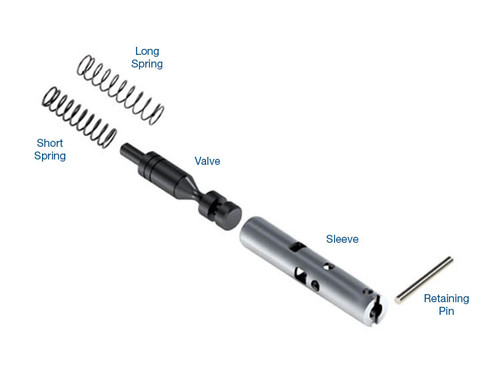 Long Spring

Short Spring

Valve

Sleeve

Retaining Pin