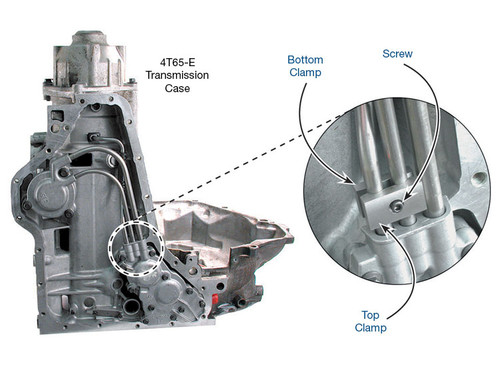 4T65-E
Transmission
Case

Bottom
Clamp

Screw

Top
Clamp