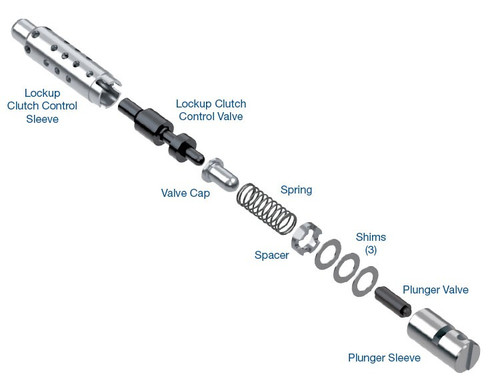 Lockup Clutch Control Sleeve

Lockup Clutch Control Valve

Valve Cap

Spring

Spacer

Shims (3)

Plunger Valve

Plunger Sleeve