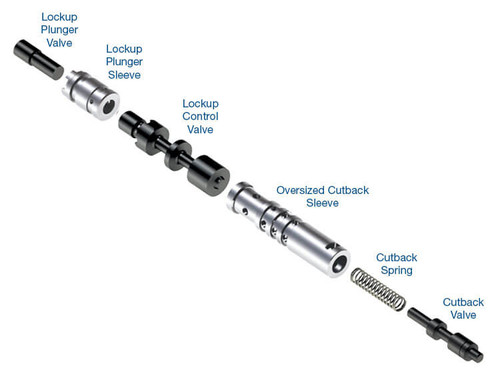 Lockup Plunger Valve

Lockup Plunger Sleeve

Lockup Control Valve

Oversized Cutback Sleeve

Cutback Spring

Cutback Valve