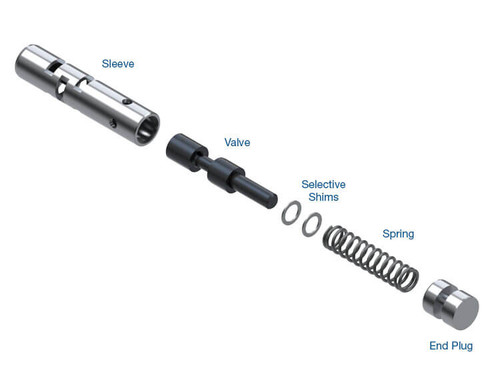 Sleeve

Valve

Selective Shims

Spring

End Plug