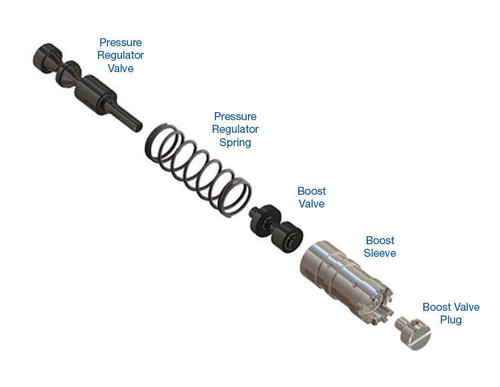 Pressure Regulator Valve

Pressure Regulator Spring

Boost Valve

Boost Sleeve

Boost Valve Plug