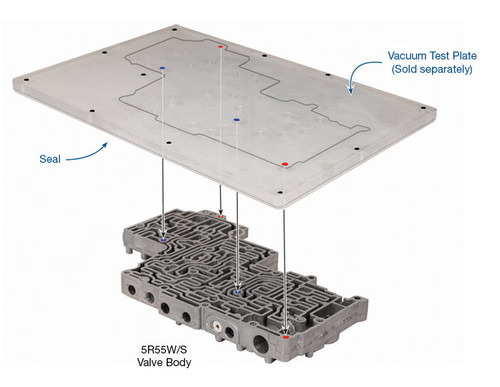 Vacuum Test Plate
(Sold separately)

Seal

5R55W/S
Valve Body