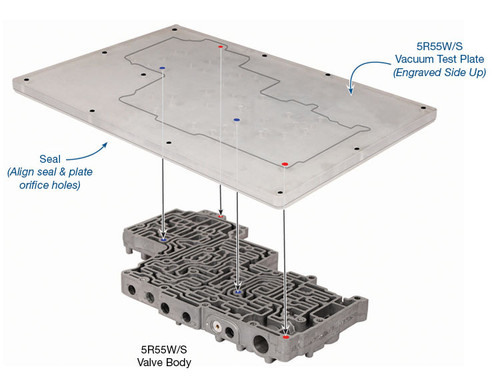 5R55W/S
Vacuum Test Plate
(Engraved Side Up)

Seal
(Align seal & plate orifice holes)

5R55W/S
Valve Body