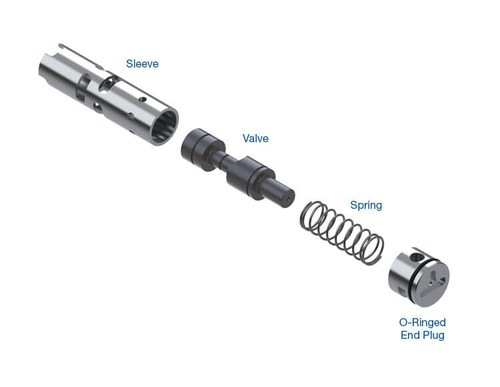 Sleeve

Valve

Spring

O-Ringed
End Plug