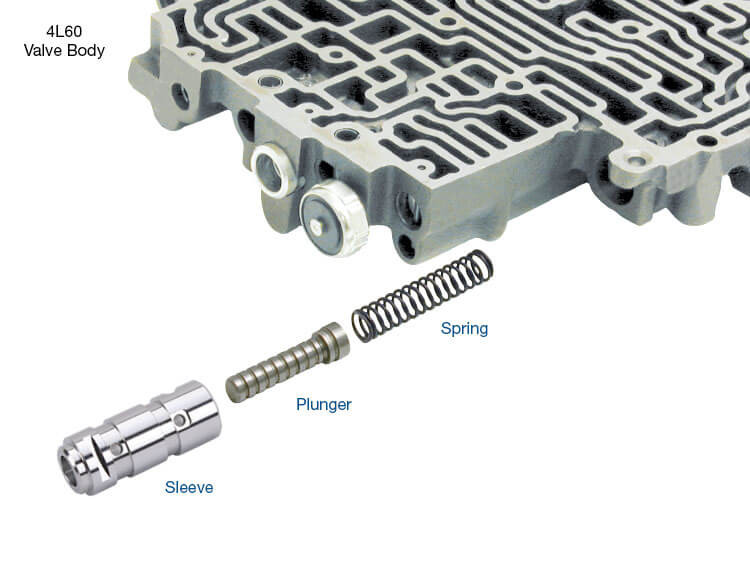 4L60
Valve Body

Spring

Plunger

Sleeve