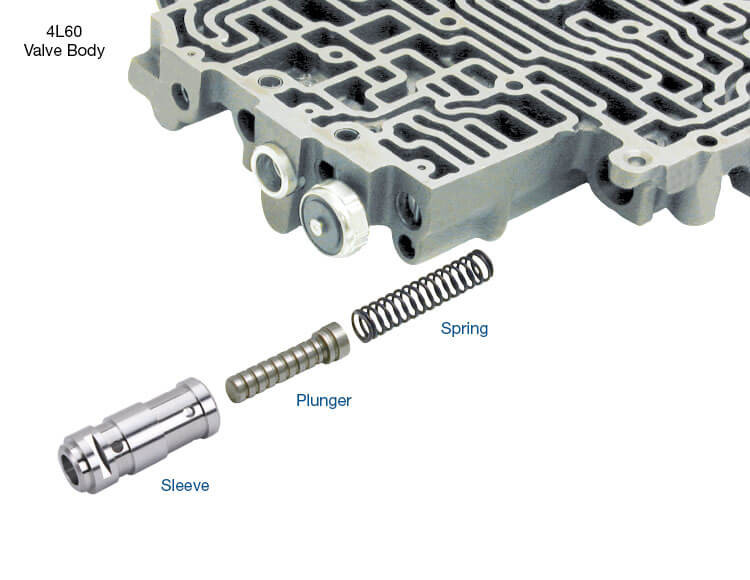 4L60
Valve Body

Spring

Plunger

Sleeve