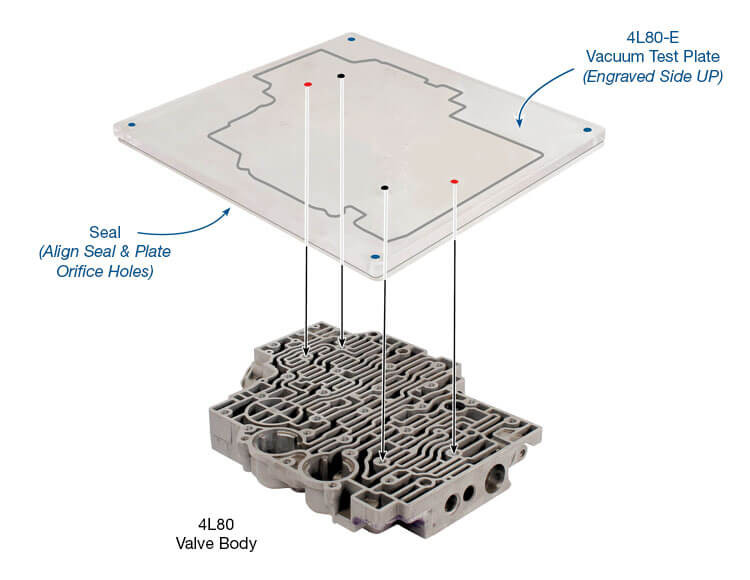 4L80-E
Vacuum Test Plate
(Engraved Side UP)

Seal
(Align Seal & Plate Orifice Holes)

4L80
Valve Body