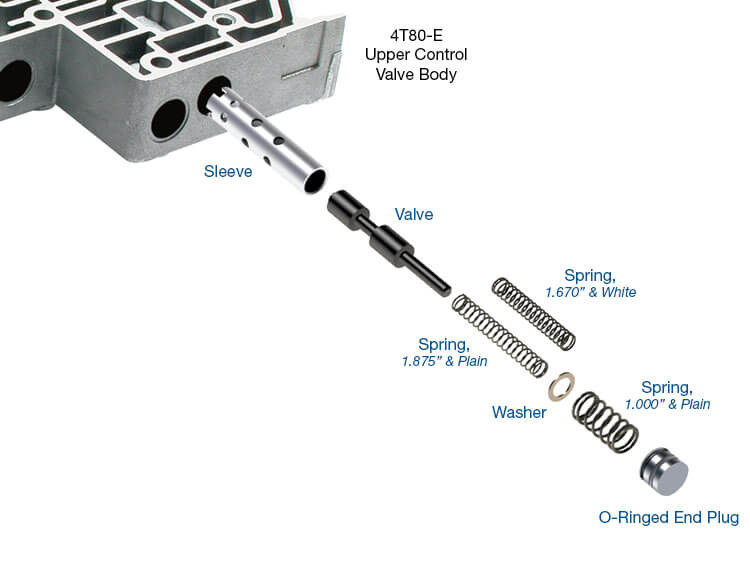 4T80-E
Upper Control
Valve Body

Sleeve

Valve

Spring,
1.670" & White

Spring,
1.875" & Plain

Washer

Spring,
1.000" & Plain

O-Ringed End Plug