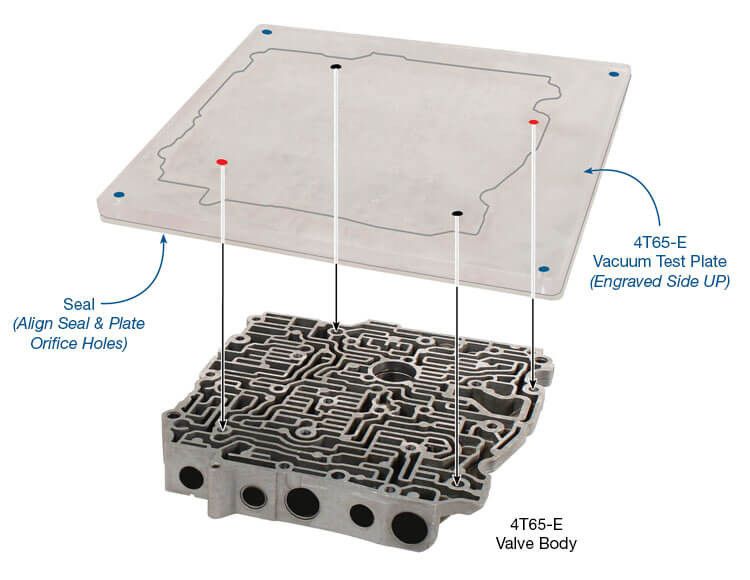 4T65-E
Vacuum Test Plate
(Engraved Side UP)

Seal
(Align Seal & Plate
Orifice Holes)

4T65-E
Valve Body