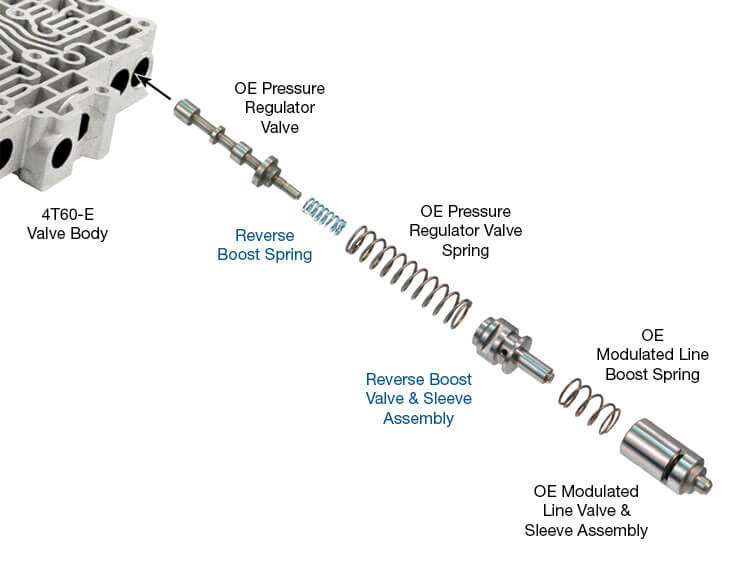 OE Pressure Regulator Valve

4T60-E Valve Body

Reverse Boost Spring

OE Pressure Regulator Valve Spring

Reverse Boost Valve & Sleeve Assembly

OE Modulated Line Boost Spring

OE Modulated Line Valve & Sleeve Assembly