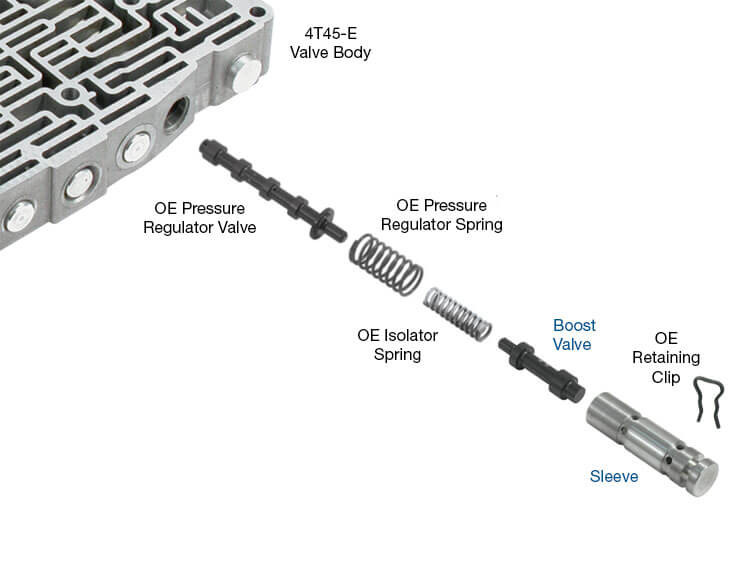 4T45-E
Valve Body

OE Pressure
Regulator Valve

OE Pressure
Regulator Spring

OE Isolator
Spring

Boost
Valve

OE
Retaining
Clip

Sleeve