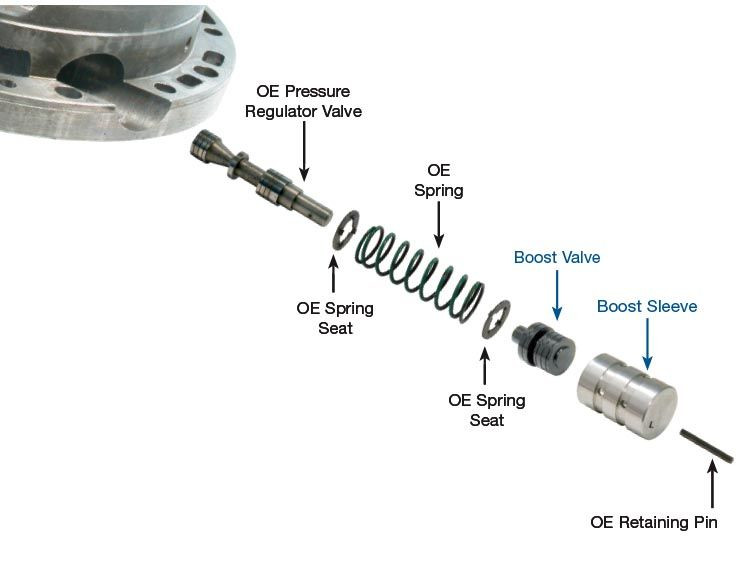 OE Pressure Regulator Valve

OE Spring

OE Spring Seat

Boost Valve

Boost Sleeve

OE Spring Seat

OE Retaining Pin