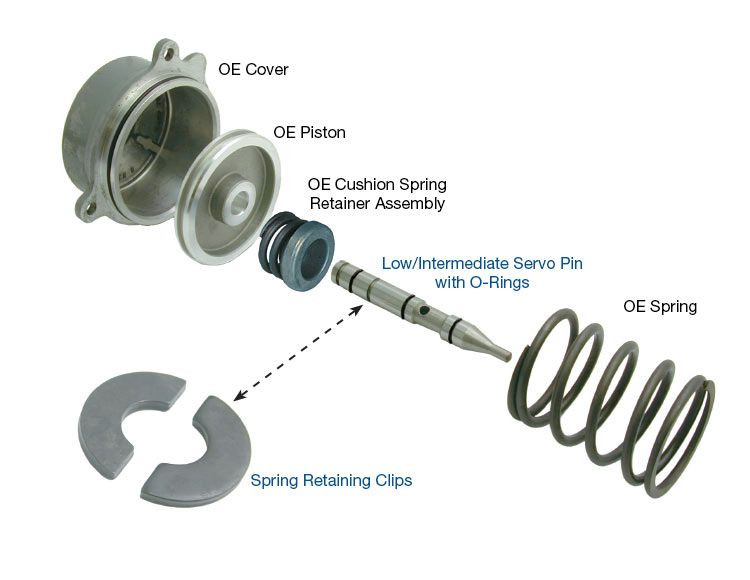 OE Cover

OE Piston

OE Cushion Spring Retainer Assembly

Low/Intermediate Servo Pin with O-Rings

OE Spring

Spring Retaining Clips