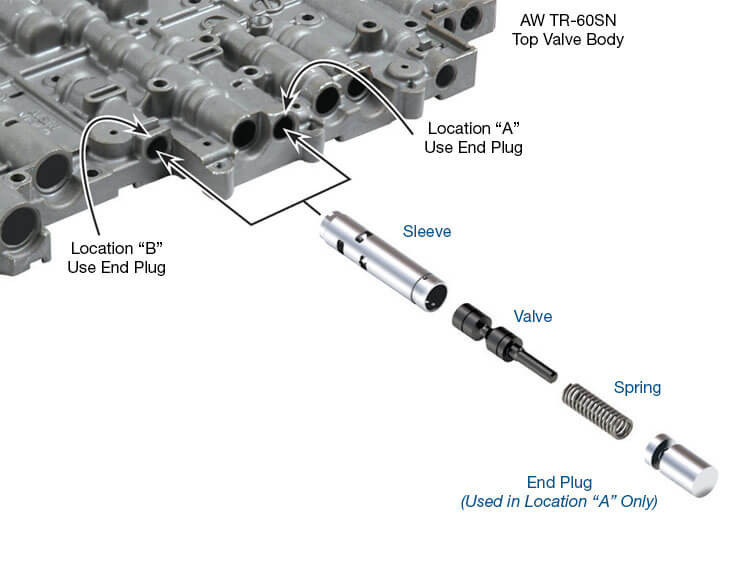 AW TR-60SN
Top Valve Body

Location “A”
Use End Plug

Location “B”
Use End Plug

Sleeve

Valve

Spring

End Plug
(Used in Location “A” Only)