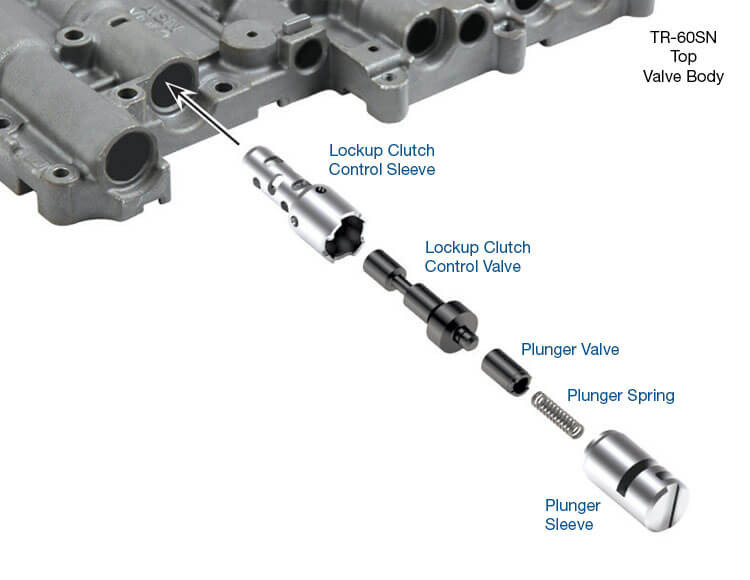 TR-60SN
Top
Valve Body

Lockup Clutch
Control Sleeve

Lockup Clutch
Control Valve

Plunger Valve

Plunger Spring

Plunger
Sleeve