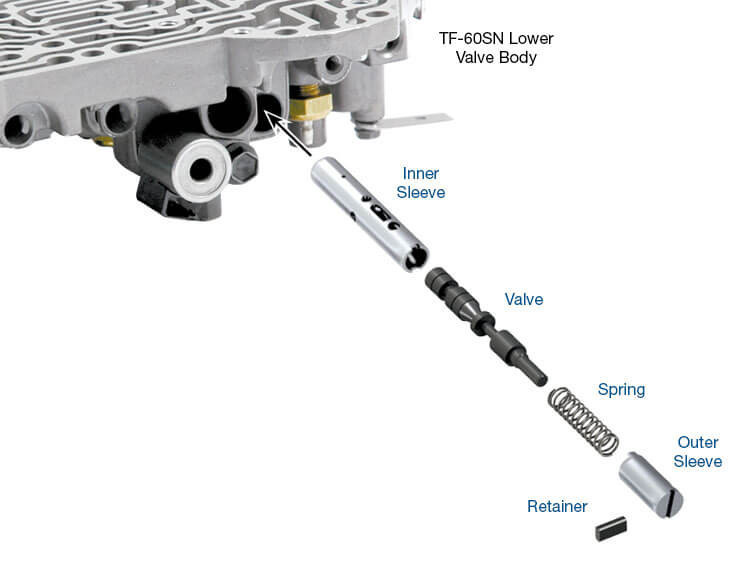 TF-60SN Lower Valve Body

Inner Sleeve

Valve

Spring

Outer Sleeve

Retainer