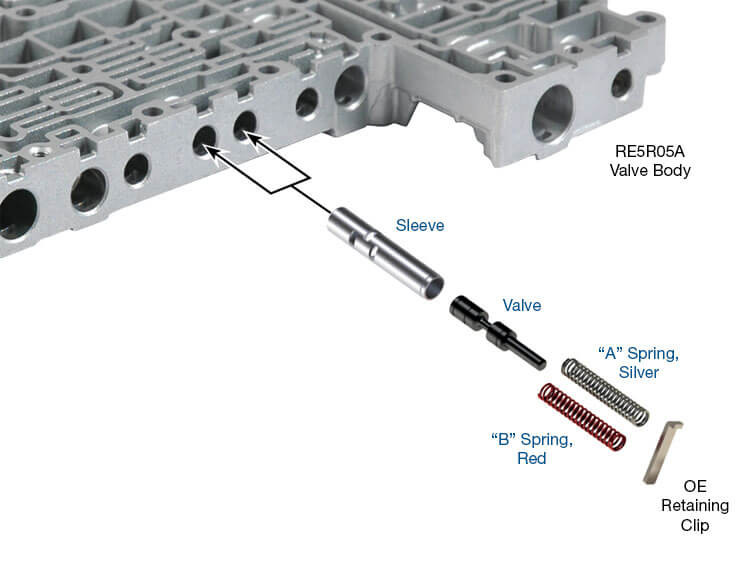 RE5R05A
Valve Body

Sleeve

Valve

“A” Spring,
Silver

“B” Spring,
Red

OE
Retaining
Clip