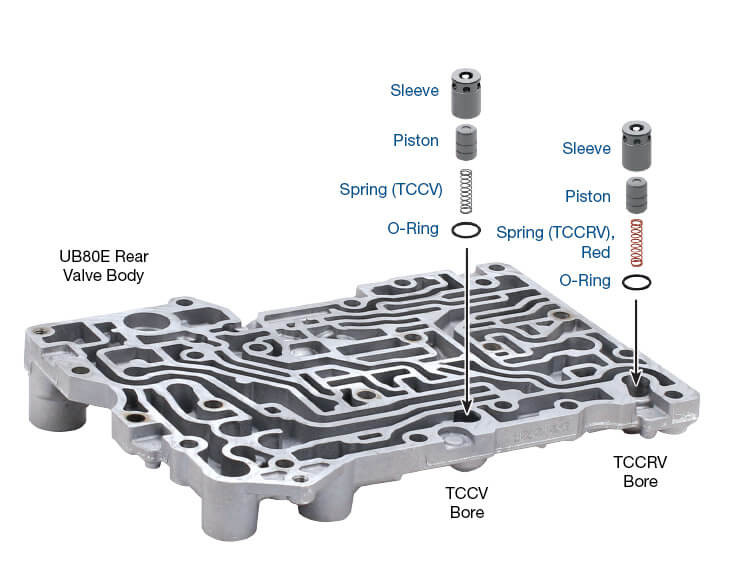 Sleeve

Piston

Spring (TCCV)

O-Ring

Sleeve

Piston

Spring (TCCRV), Red

O-Ring

UB80E Rear Valve Body

TCCV Bore

TCCRV Bore