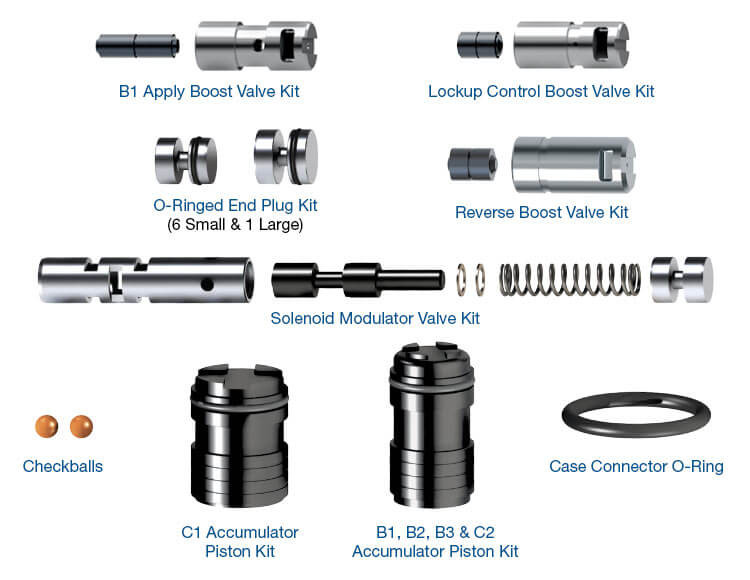 B1 Apply Boost Valve Kit

Lockup Control Boost Valve Kit

O-Ringed End Plug Kit
(6 Small & 1 Large)

Reverse Boost Valve Kit

Solenoid Modulator Valve Kit

Checkballs

C1 Accumulator Piston Kit

B1, B2, B3 & C2 Accumulator Piston Kit

Case Connector O-Ring