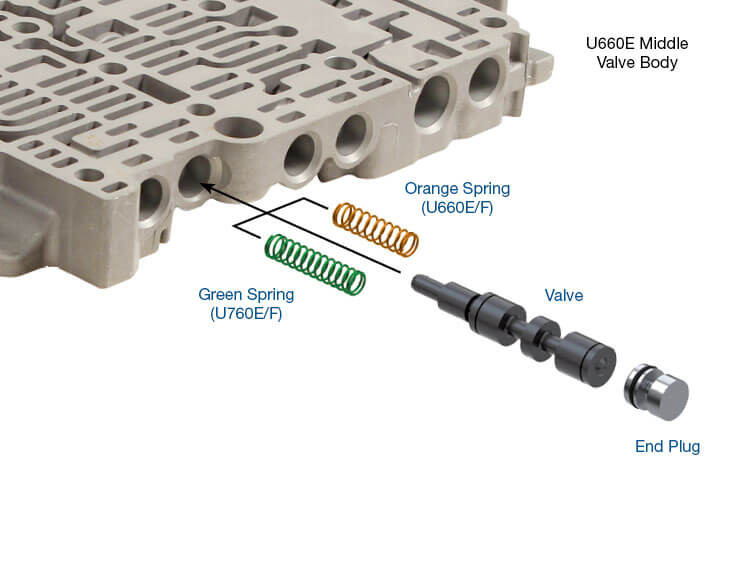 U660E Middle
Valve Body

Orange Spring
(U660E/F)

Green Spring
(U760E/F)

Valve

End Plug