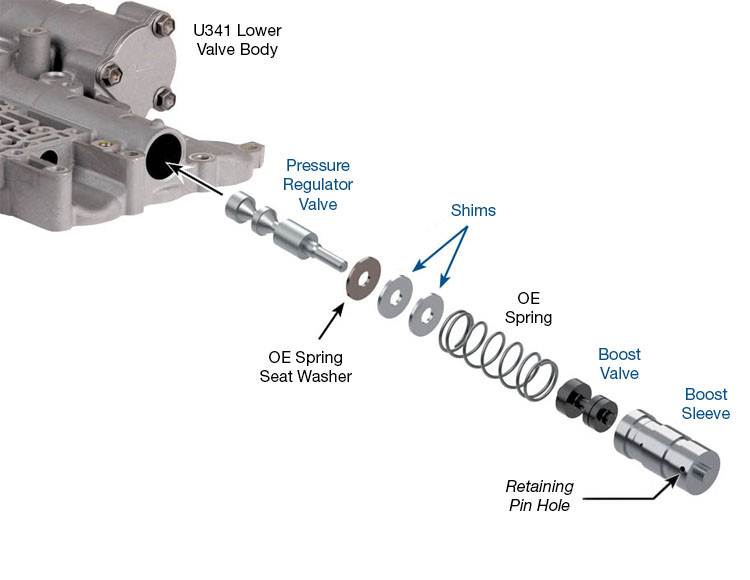 U341 Lower Valve Body

Pressure Regulator Valve

Shims

OE Spring

OE Spring Seat Washer

Boost Valve

Boost Sleeve

Retaining Pin Hole