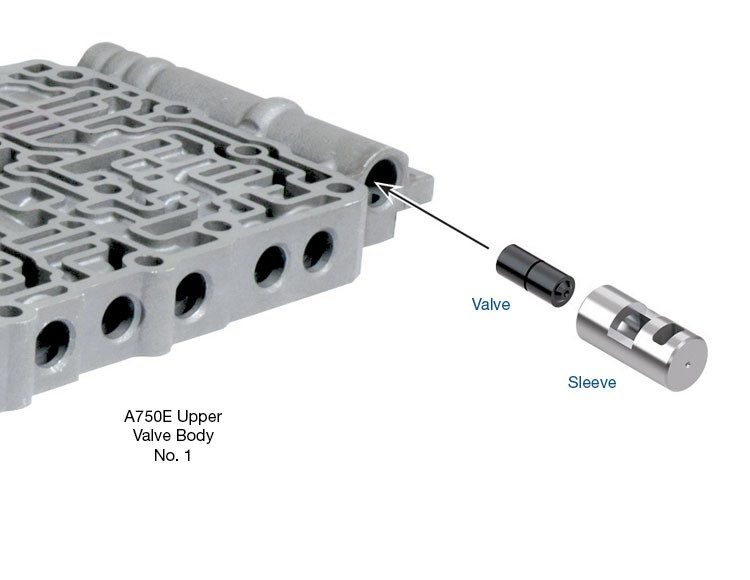 Valve

Sleeve

A750E Upper
Valve Body
No. 1