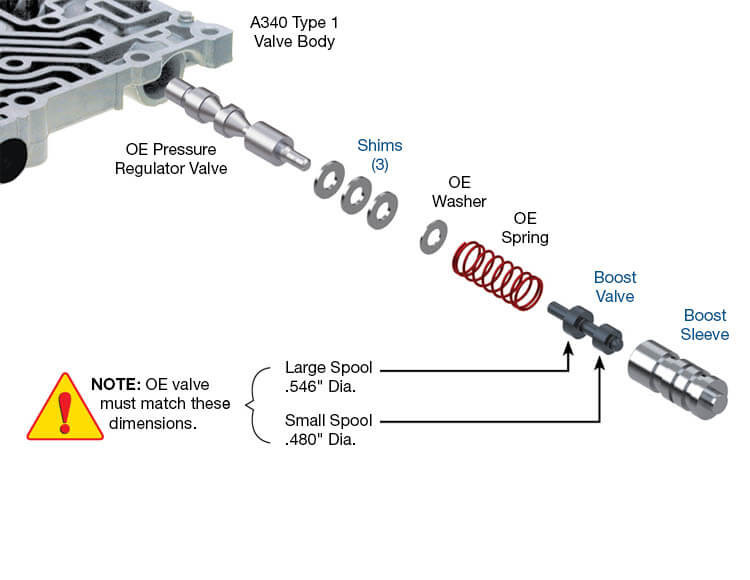 A340 Type 1
Valve Body

OE Pressure
Regulator Valve

Shims
(3)

OE
Washer

OE
Spring

Boost
Valve

Boost
Sleeve

NOTE: OE valve must match these dimensions.

Large Spool
.546" Dia.

Small Spool
.480" Dia.