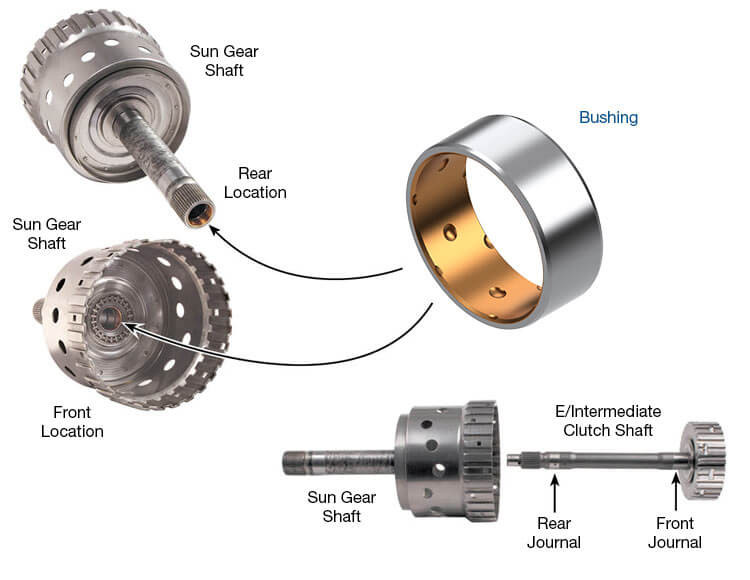 Sun Gear Shaft

Bushing

Rear Location

Sun Gear Shaft

Front Location

E/Intermediate Clutch Shaft

Sun Gear Shaft

Rear Journal

Front Journal