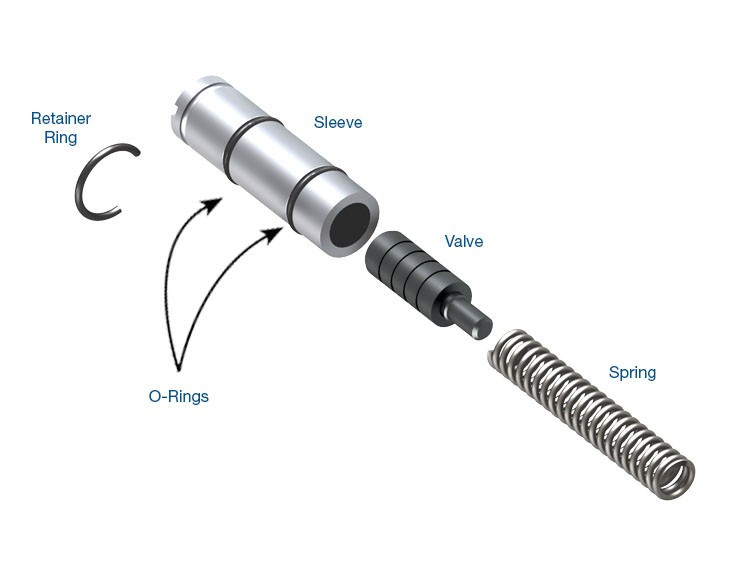 Retainer Ring

Sleeve

Valve

O-Rings

Spring