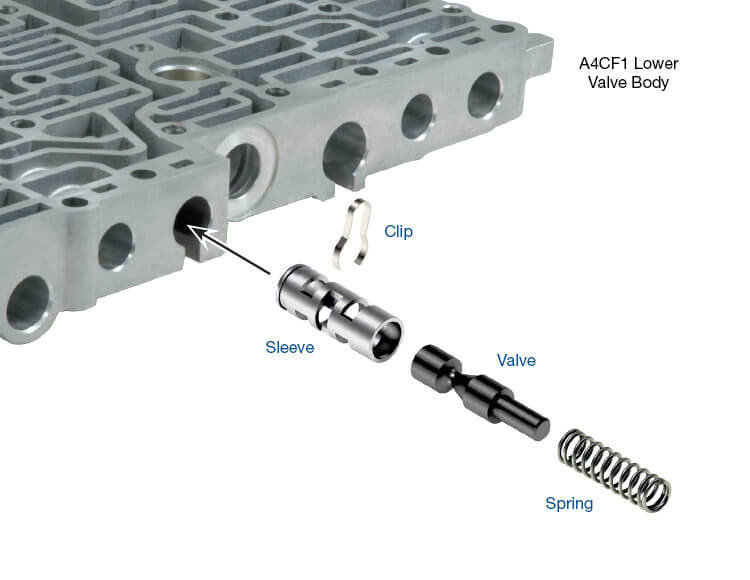 A4CF1 Lower
Valve Body

Clip

Sleeve

Valve

Spring