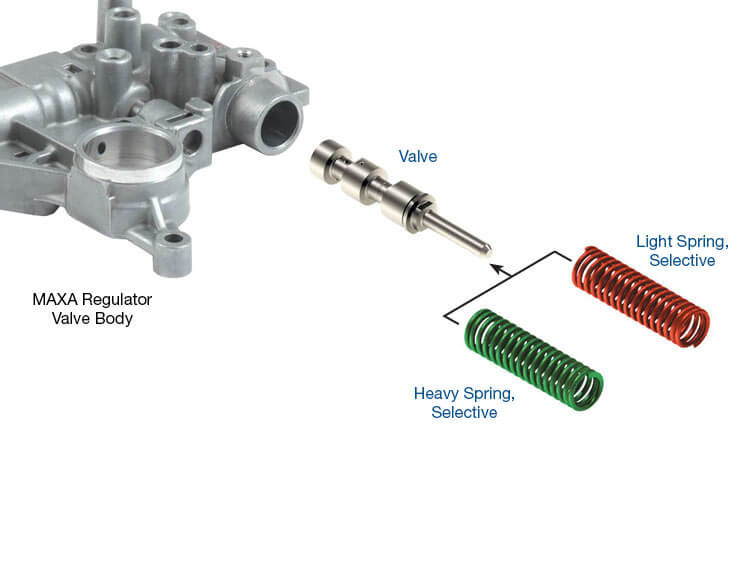 Valve

Light Spring,
Selective

MAXA Regulator
Valve Body

Heavy Spring,
Selective